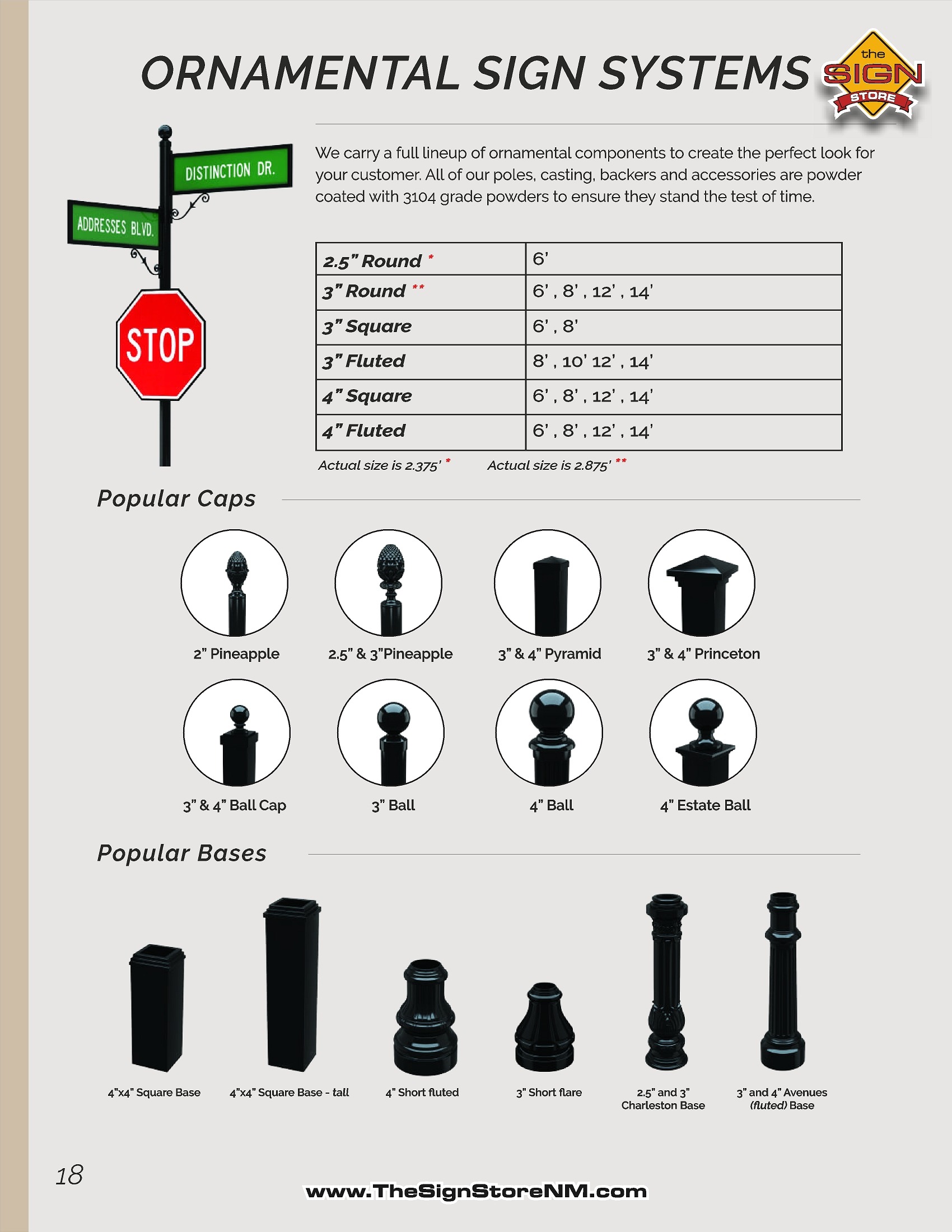 ORNAMENTAL SIGN SYSTEMS

the SIGN STORE

DISTINCTION DR.

ADDRESSES BLVD.

STOP

We carry a full lineup of ornamental components to create the perfect look for your customer. All of our poles, casting, backers and accessories are powder coated with 3104 grade powders to ensure they stand the test of time.

| 2.5" Round * | 6' |
|---|---|
| 3" Round ** | 6' , 8' , 12' , 14' |
| 3" Square | 6' , 8' |
| 3" Fluted | 8' , 10' 12' , 14' |
| 4" Square | 6' , 8' , 12' , 14' |
| 4" Fluted | 6' , 8' , 12' , 14' |

Actual size is 2.375' * Actual size is 2.875' **

Popular Caps

2" Pineapple

2.5" & 3"Pineapple

3" & 4" Pyramid

3" & 4" Princeton

3" & 4" Ball Cap

3" Ball

4" Ball

4" Estate Ball

Popular Bases

4"x4" Square Base

4"x4" Square Base - tall

4" Short fluted

3" Short flare

2.5" and 3" Charleston Base

3" and 4" Avenues (fluted) Base

18

www.TheSignStoreNM.com