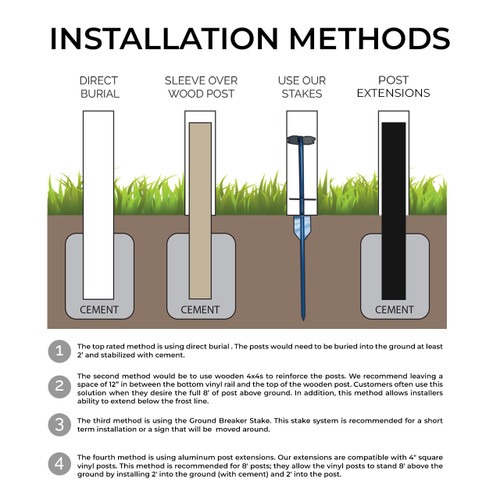 INSTALLATION METHODS

DIRECT BURIAL

SLEEVE OVER WOOD POST

USE OUR STAKES

POST EXTENSIONS

CEMENT

CEMENT

CEMENT

1 The top rated method is using direct burial . The posts would need to be buried into the ground at least 2' and stabilized with cement.

2 The second method would be to use wooden 4x4s to reinforce the posts. We recommend leaving a space of 12" in between the bottom vinyl rail and the top of the wooden post. Customers often use this solution when they desire the full 8' of post above ground. In addition, this method allows installers ability to extend below the frost line.

3 The third method is using the Ground Breaker Stake. This stake system is recommended for a short term installation or a sign that will be moved around.

4 The fourth method is using aluminum post extensions. Our extensions are compatible with 4" square vinyl posts. This method is recommended for 8' posts; they allow the vinyl posts to stand 8' above the ground by installing 2' into the ground (with cement) and 2' into the post.